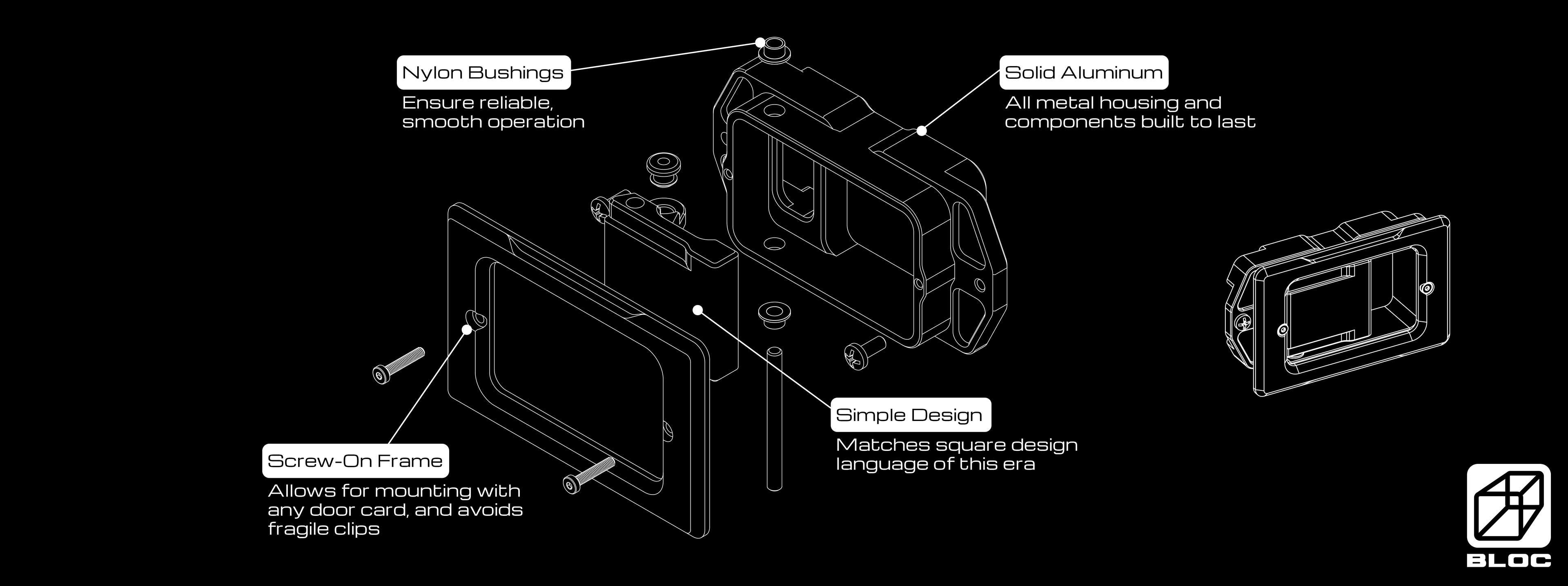 Nylon Bushings
Ensure reliable, smooth operation

Solid Aluminum
All metal housing and components built to last

Simple Design
Matches square design language of this era

Screw-On Frame
Allows for mounting with any door card, and avoids fragile clips

BLOC