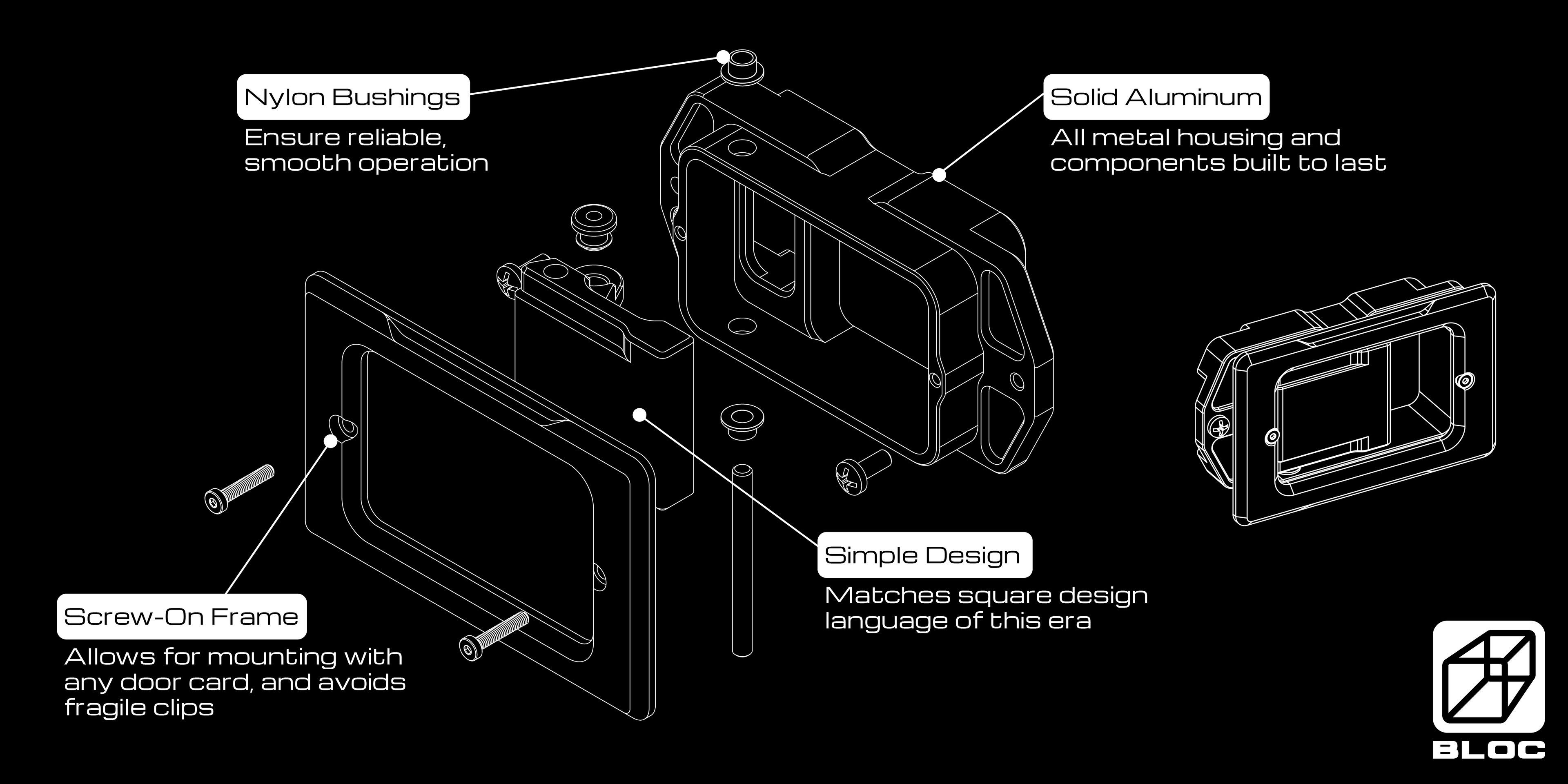 Nylon Bushings
Ensure reliable, smooth operation

Solid Aluminum
All metal housing and components built to last

Simple Design
Matches square design language of this era

Screw-On Frame
Allows for mounting with any door card, and avoids fragile clips

BLOC